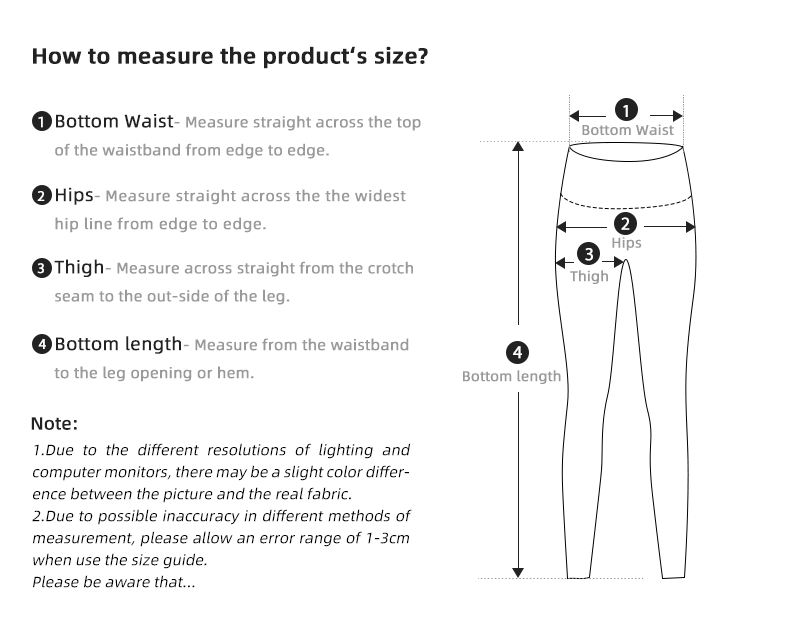 How to measure the product's size?

1 Bottom Waist- Measure straight across the top of the waistband from edge to edge.

2 Hips- Measure straight across the the widest hip line from edge to edge.

3 Thigh- Measure across straight from the crotch seam to the out-side of the leg.

4 Bottom length- Measure from the waistband to the leg opening or hem.

Note:
1.Due to the different resolutions of lighting and computer monitors, there may be a slight color difference between the picture and the real fabric.
2.Due to possible inaccuracy in different methods of measurement, please allow an error range of 1-3cm when use the size guide.
Please be aware that...

1
Bottom Waist
2
Hips
3
Thigh
4
Bottom length