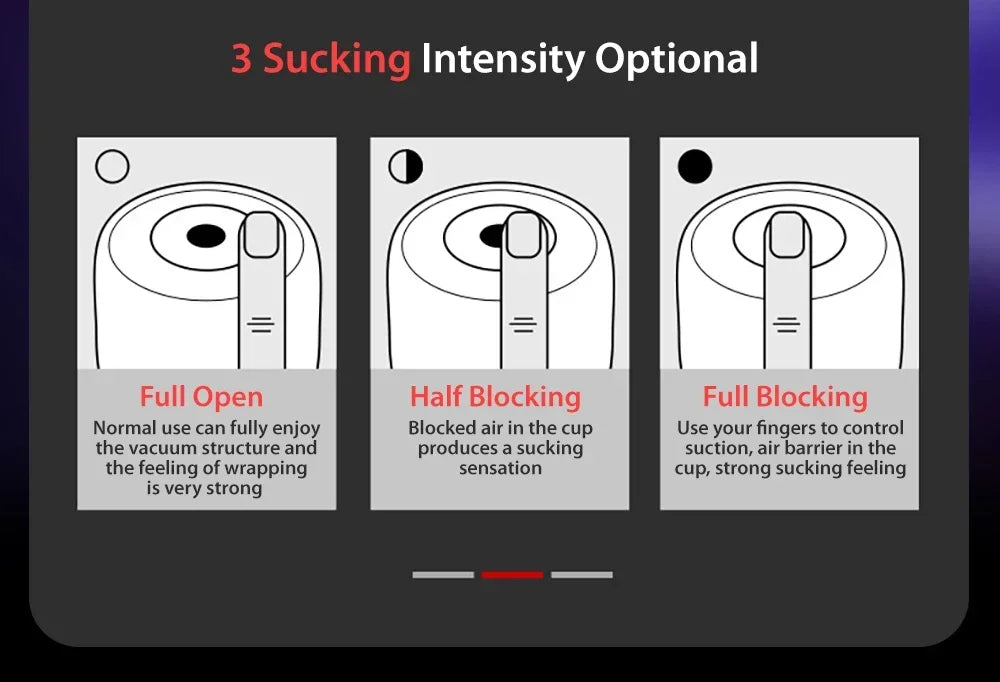 3 Sucking Intensity Optional

Full Open
Normal use can fully enjoy the vacuum structure and the feeling of wrapping is very strong

Half Blocking
Blocked air in the cup produces a sucking sensation

Full Blocking
Use your fingers to control suction, air barrier in the cup, strong sucking feeling