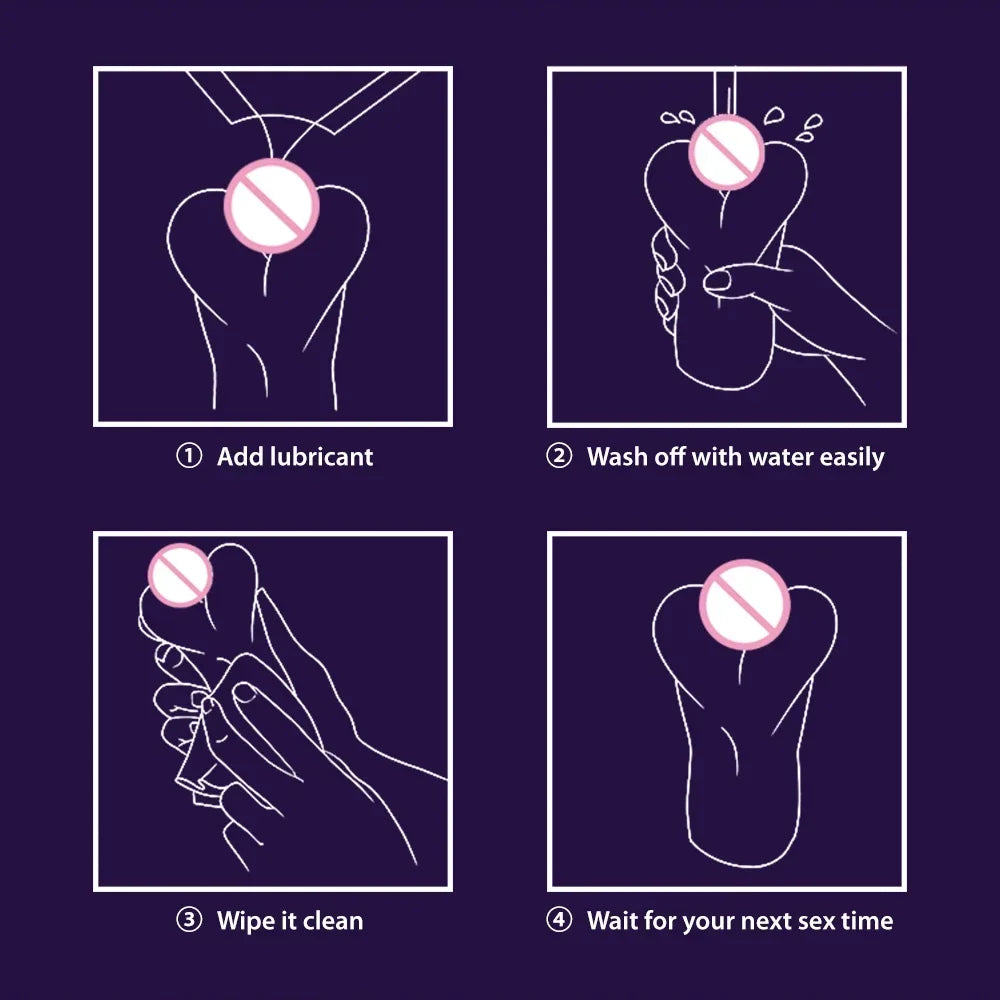 ① Add lubricant

② Wash off with water easily

③ Wipe it clean

④ Wait for your next sex time